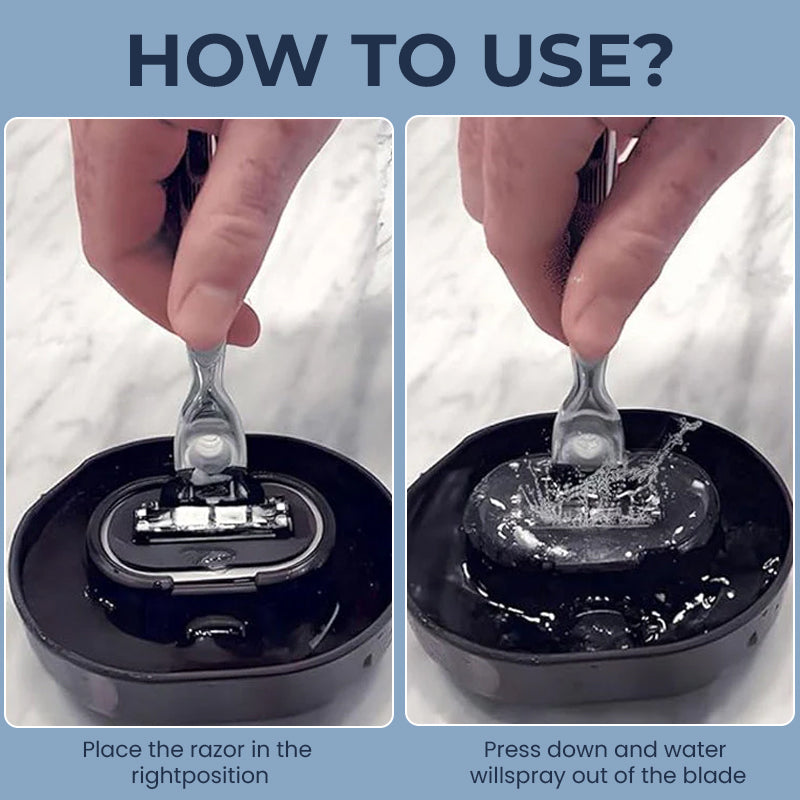 HOW TO USE?

Place the razor in the rightposition

Press down and water willspray out of the blade