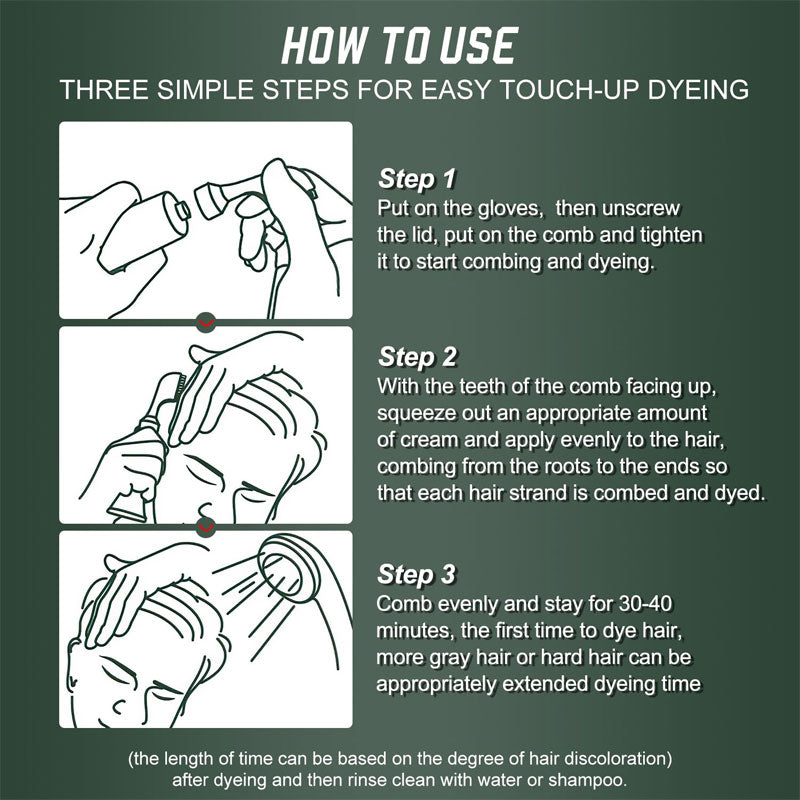 HOW TO USE
THREE SIMPLE STEPS FOR EASY TOUCH-UP DYEING

Step 1
Put on the gloves,  then unscrew the lid, put on the comb and tighten it to start combing and dyeing.

Step 2
With the teeth of the comb facing up, squeeze out an appropriate amount of cream and apply evenly to the hair, combing from the roots to the ends so that each hair strand is combed and dyed.

Step 3
Comb evenly and stay for 30-40 minutes, the first time to dye hair, more gray hair or hard hair can be appropriately extended dyeing time

(the length of time can be based on the degree of hair discoloration) after dyeing and then rinse clean with water or shampoo.