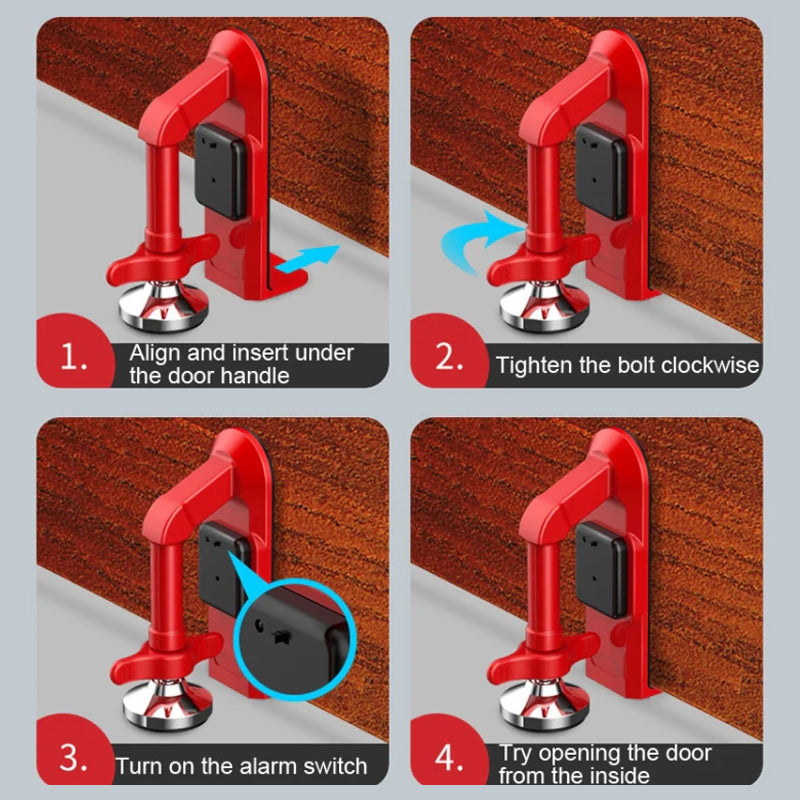 1. Align and insert under the door handle

2. Tighten the bolt clockwise

3. Turn on the alarm switch

4. Try opening the door from the inside