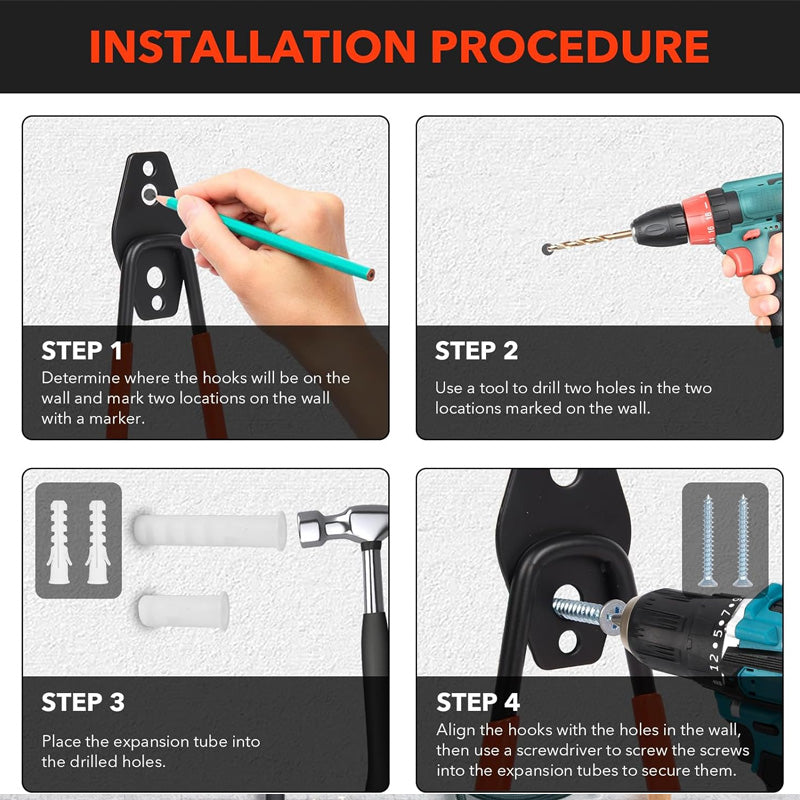 INSTALLATION PROCEDURE

STEP 1
Determine where the hooks will be on the wall and mark two locations on the wall with a marker.

STEP 2
Use a tool to drill two holes in the two locations marked on the wall.

STEP 3
Place the expansion tube into the drilled holes.

STEP 4
Align the hooks with the holes in the wall, then use a screwdriver to screw the screws into the expansion tubes to secure them.