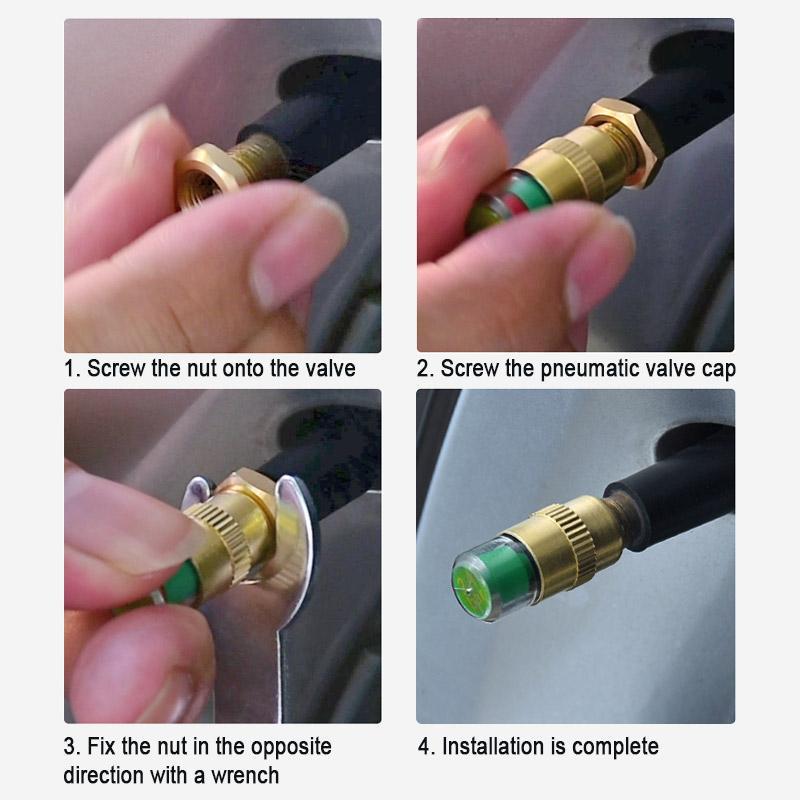 1. Screw the nut onto the valve

2. Screw the pneumatic valve cap

3. Fix the nut in the opposite direction with a wrench

4. Installation is complete