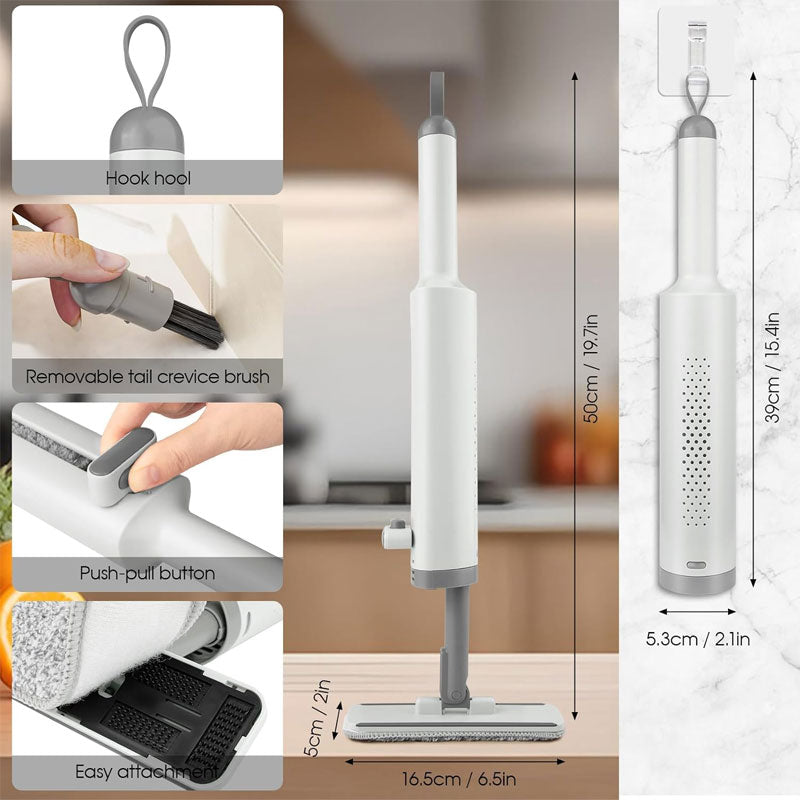 Hook hool

Removable tail crevice brush

Push-pull button

Easy attachment

50cm / 19.7in

5cm / 2in

16.5cm / 6.5in

39cm / 15.4in

5.3cm / 2.1in