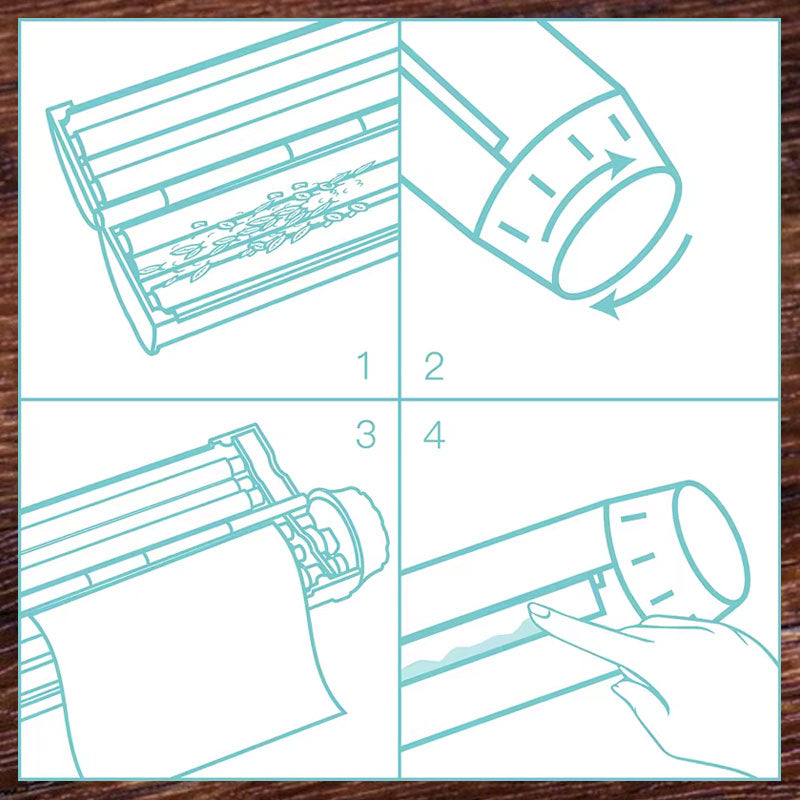 1
2
3
4