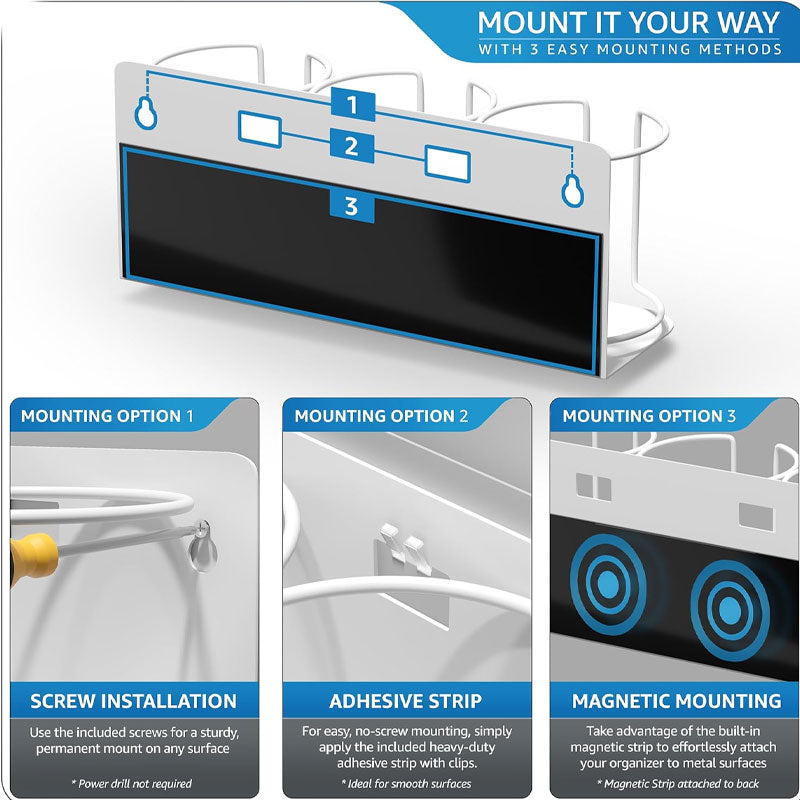 MOUNT IT YOUR WAY
WITH 3 EASY MOUNTING METHODS

1
2
3

MOUNTING OPTION 1

SCREW INSTALLATION

Use the included screws for a sturdy, permanent mount on any surface

* Power drill not required

MOUNTING OPTION 2

ADHESIVE STRIP

For easy, no-screw mounting, simply apply the included heavy-duty adhesive strip with clips.

* Ideal for smooth surfaces

MOUNTING OPTION 3

MAGNETIC MOUNTING

Take advantage of the built-in magnetic strip to effortlessly attach your organizer to metal surfaces

* Magnetic Strip attached to back