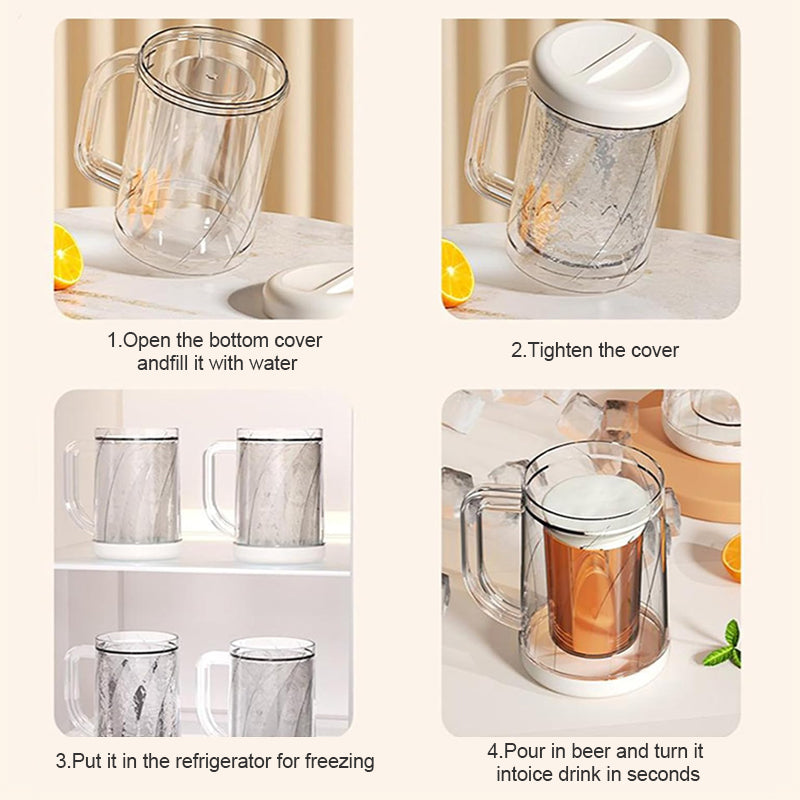 1.Open the bottom cover andfill it with water

2.Tighten the cover

3.Put it in the refrigerator for freezing

4.Pour in beer and turn it intoice drink in seconds