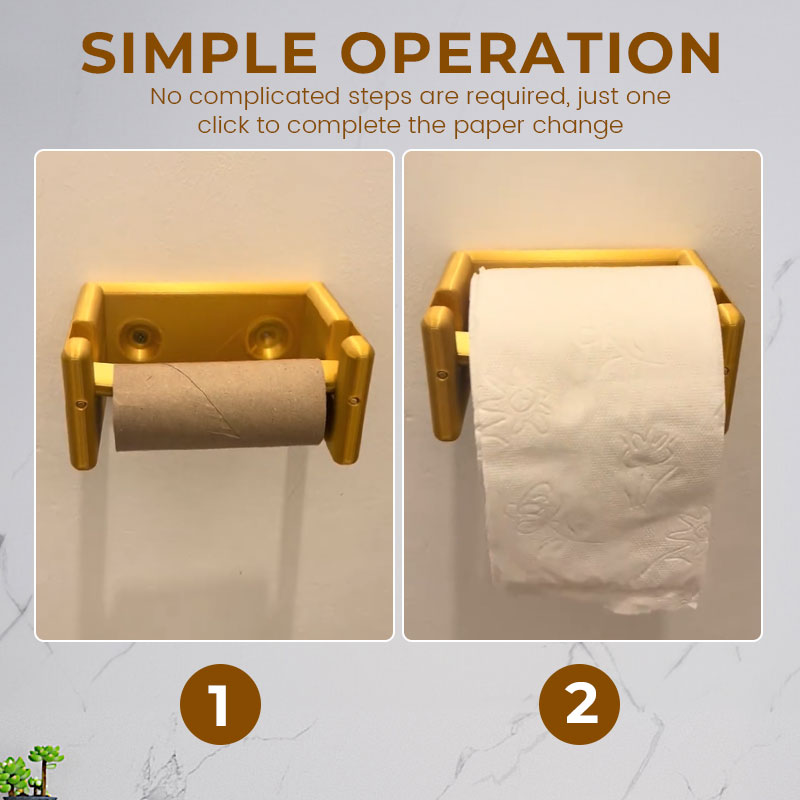 SIMPLE OPERATION
No complicated steps are required, just one click to complete the paper change

1

2